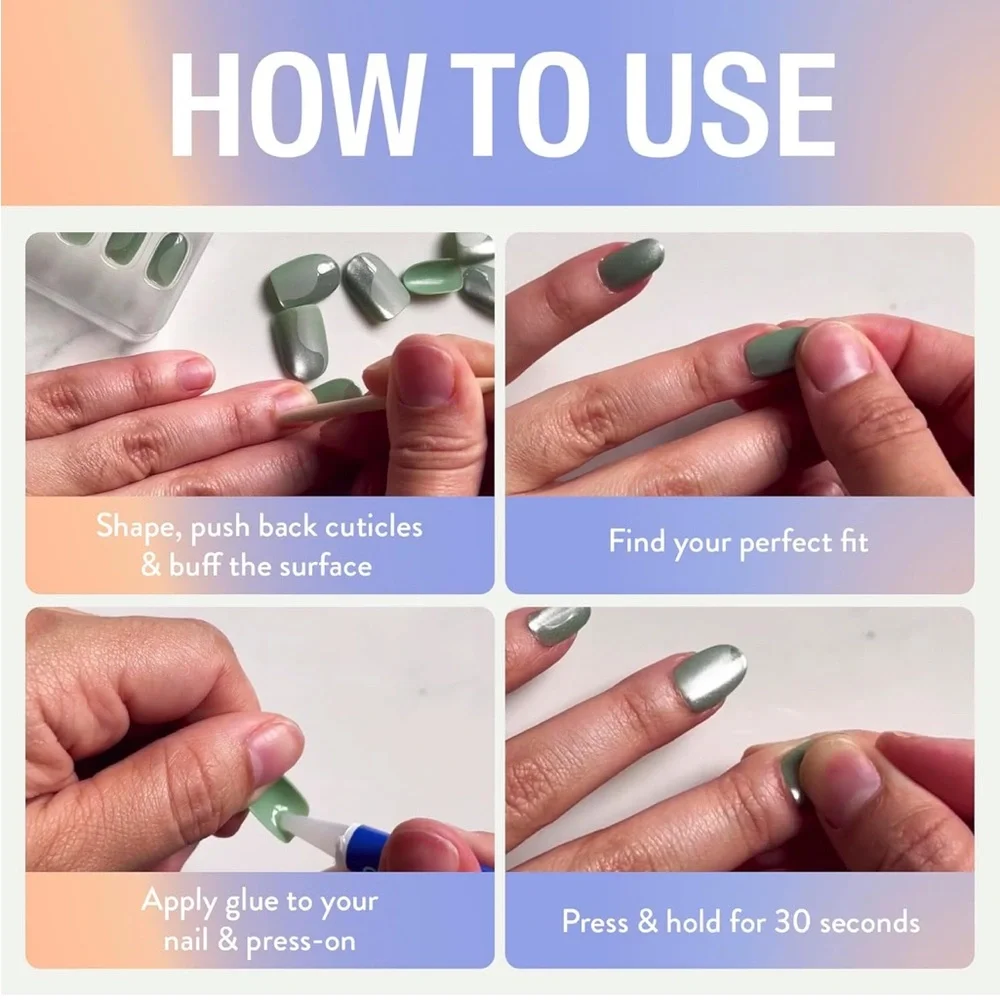 HOW TO USE

Shape, push back cuticles & buff the surface

Find your perfect fit

Apply glue to your nail & press-on

Press & hold for 30 seconds